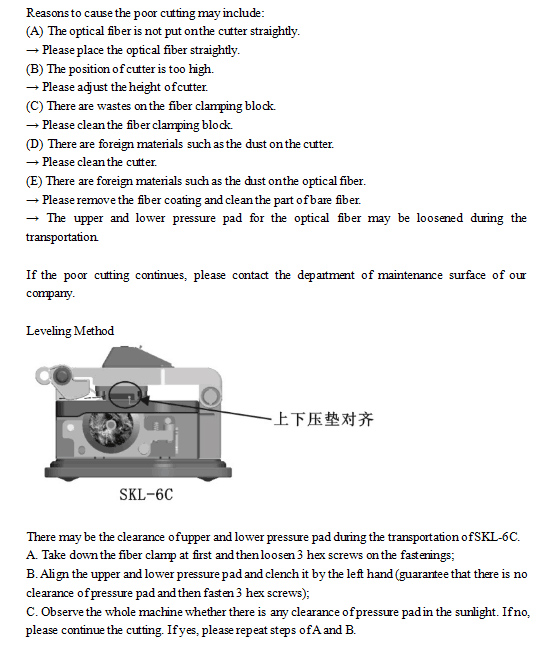 Reasons to cause the poor cutting may include:
(A) The optical fiber is not put on the cutter straightly.
→ Please place the optical fiber straightly.
(B) The position of cutter is too high.
→ Please adjust the height of cutter.
(C) There are wastes on the fiber clamping block.
→ Please clean the fiber clamping block.
(D) There are foreign materials such as the dust on the cutter.
→ Please clean the cutter.
(E) There are foreign materials such as the dust on the optical fiber.
→ Please remove the fiber coating and clean the part of bare fiber.
→ The upper and lower pressure pad for the optical fiber may be loosened during the transportation.

If the poor cutting continues, please contact the department of maintenance surface of our company.

Leveling Method

上下压垫对齐

SKL-6C

There may be the clearance of upper and lower pressure pad during the transportation of SKL-6C.
A. Take down the fiber clamp at first and then loosen 3 hex screws on the fastenings;
B. Align the upper and lower pressure pad and clench it by the left hand (guarantee that there is no clearance of pressure pad and then fasten 3 hex screws);
C. Observe the whole machine whether there is any clearance of pressure pad in the sunlight. If no, please continue the cutting. If yes, please repeat steps of A and B.